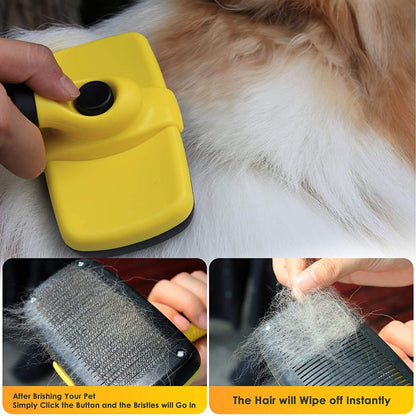 After Brishing Your Pet
Simply Click the Button and the Bristles will Go in

The Hair will Wipe off Instantly